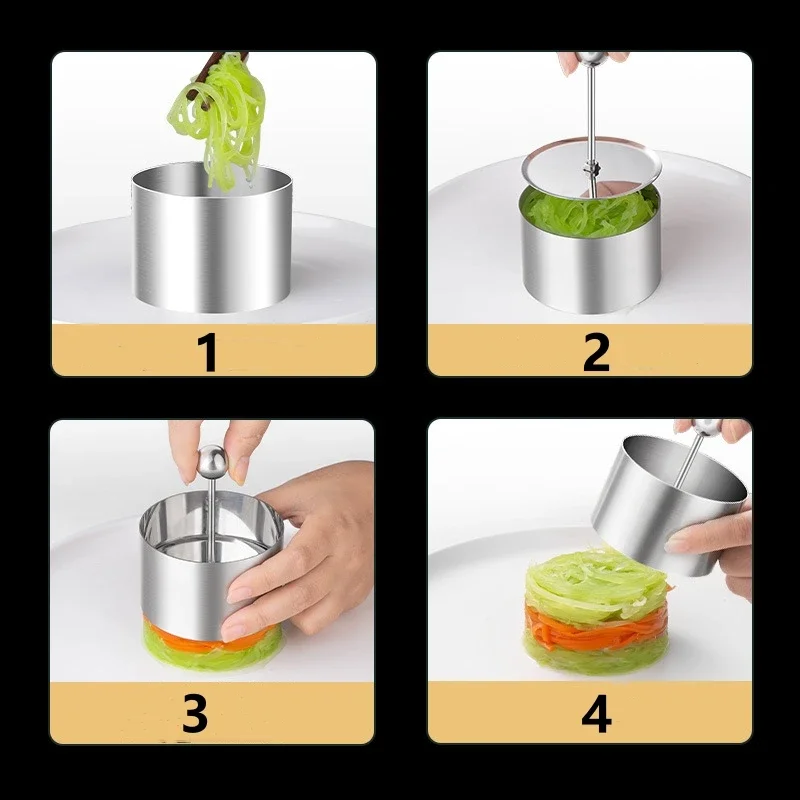 1

2

3

4